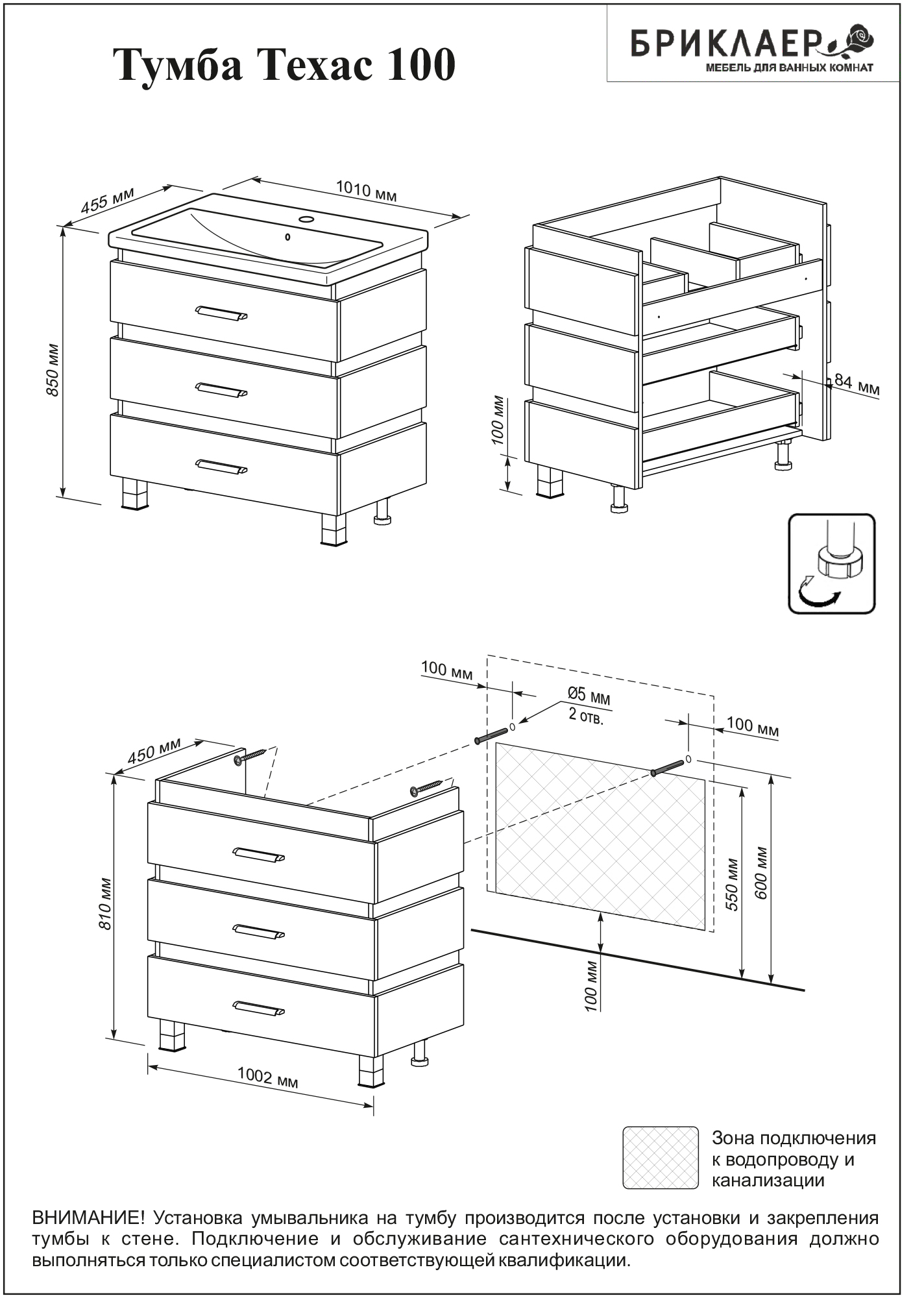 Тумба Техас 100

БРИКЛАЕР
МЕБЕЛЬ ДЛЯ ВАННЫХ КОМНАТ

455 мм
1010 мм
850 мм
100 мм
84 мм

100 мм
Ø5 мм
2 отв.
100 мм
450 мм
810 мм
550 мм
600 мм
100 мм
1002 мм

Зона подключения к водопроводу и канализации

ВНИМАНИЕ! Установка умывальника на тумбу производится после установки и закрепления тумбы к стене. Подключение и обслуживание сантехнического оборудования должно выполняться только специалистом соответствующей квалификации.