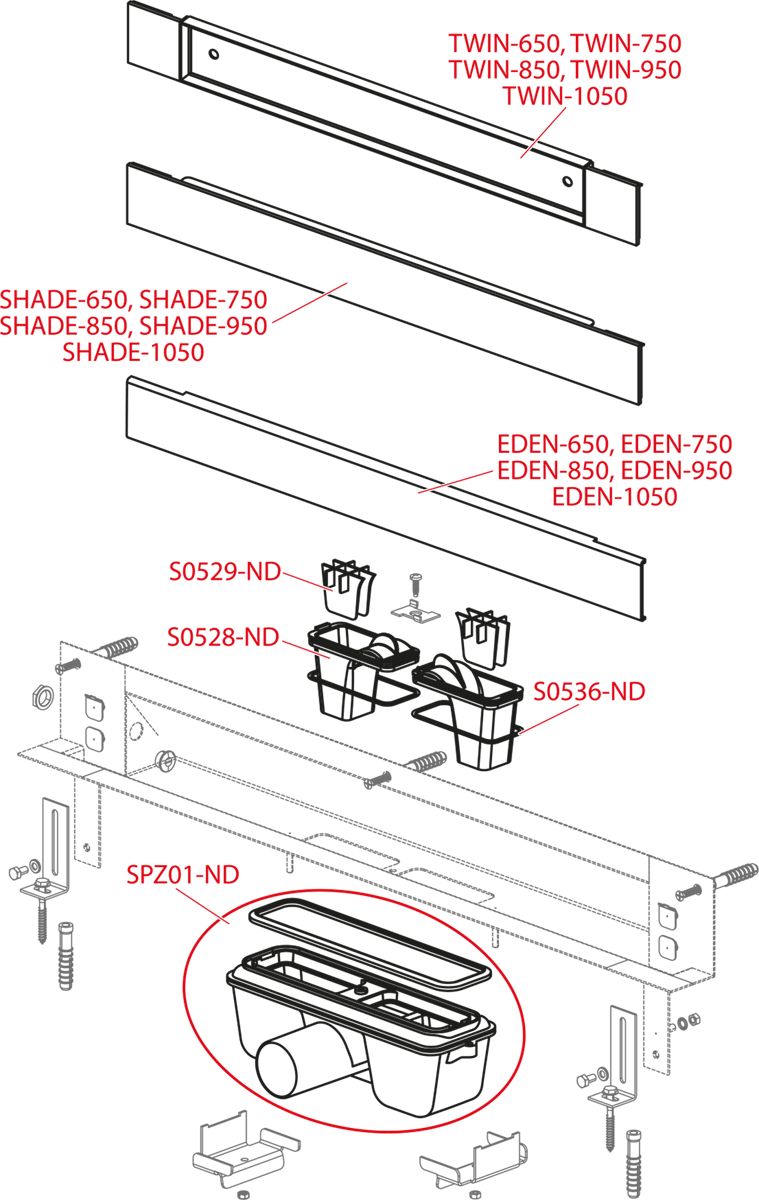 TWIN-650, TWIN-750
TWIN-850, TWIN-950
TWIN-1050

SHADE-650, SHADE-750
SHADE-850, SHADE-950
SHADE-1050

EDEN-650, EDEN-750
EDEN-850, EDEN-950
EDEN-1050

S0529-ND

S0528-ND

S0536-ND

SPZ01-ND